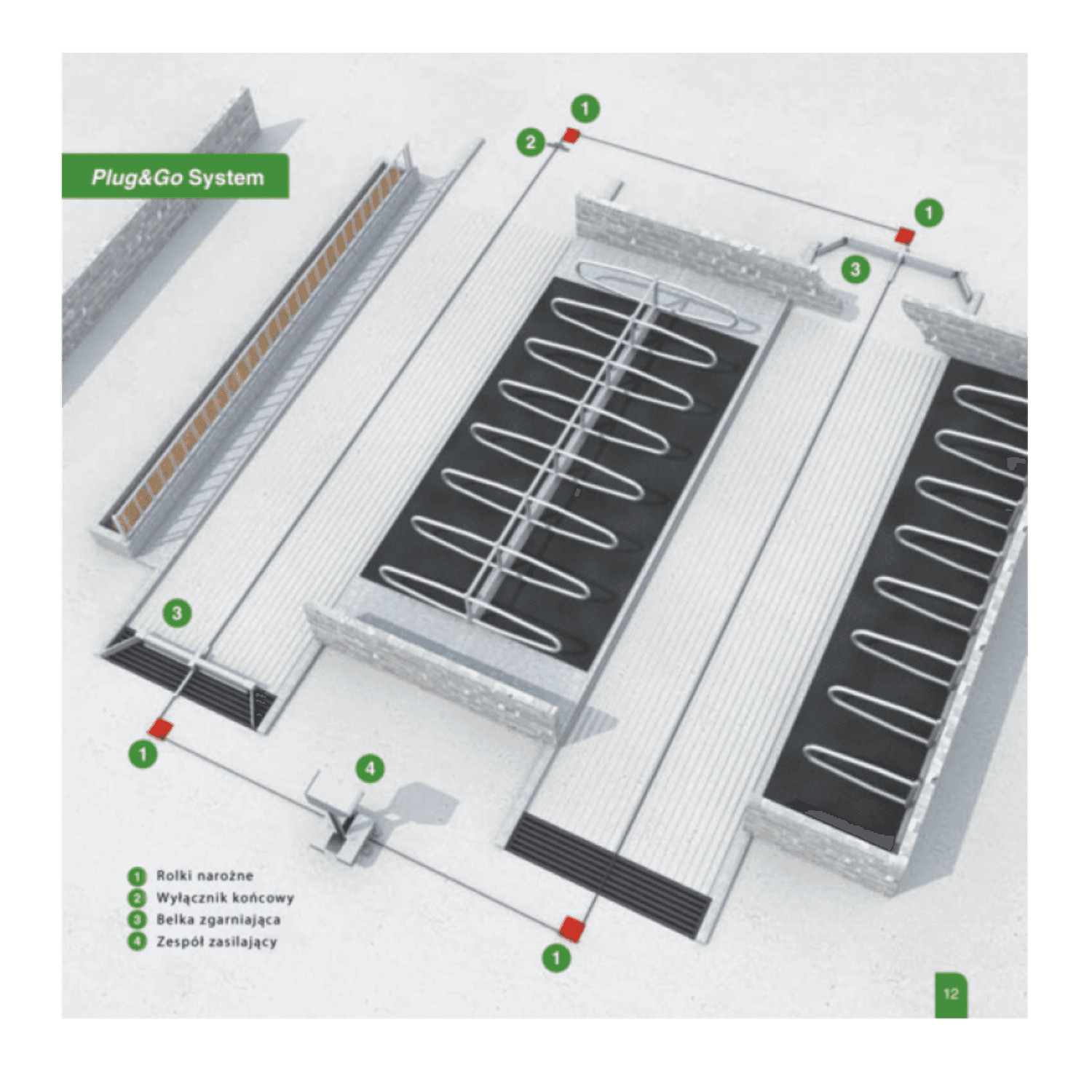 Plug&Go System

1
2
1
3
3
1
4
1

1 Rolki narożne
2 Wyłącznik końcowy
3 Belka zgarniająca
4 Zespół zasilający

12