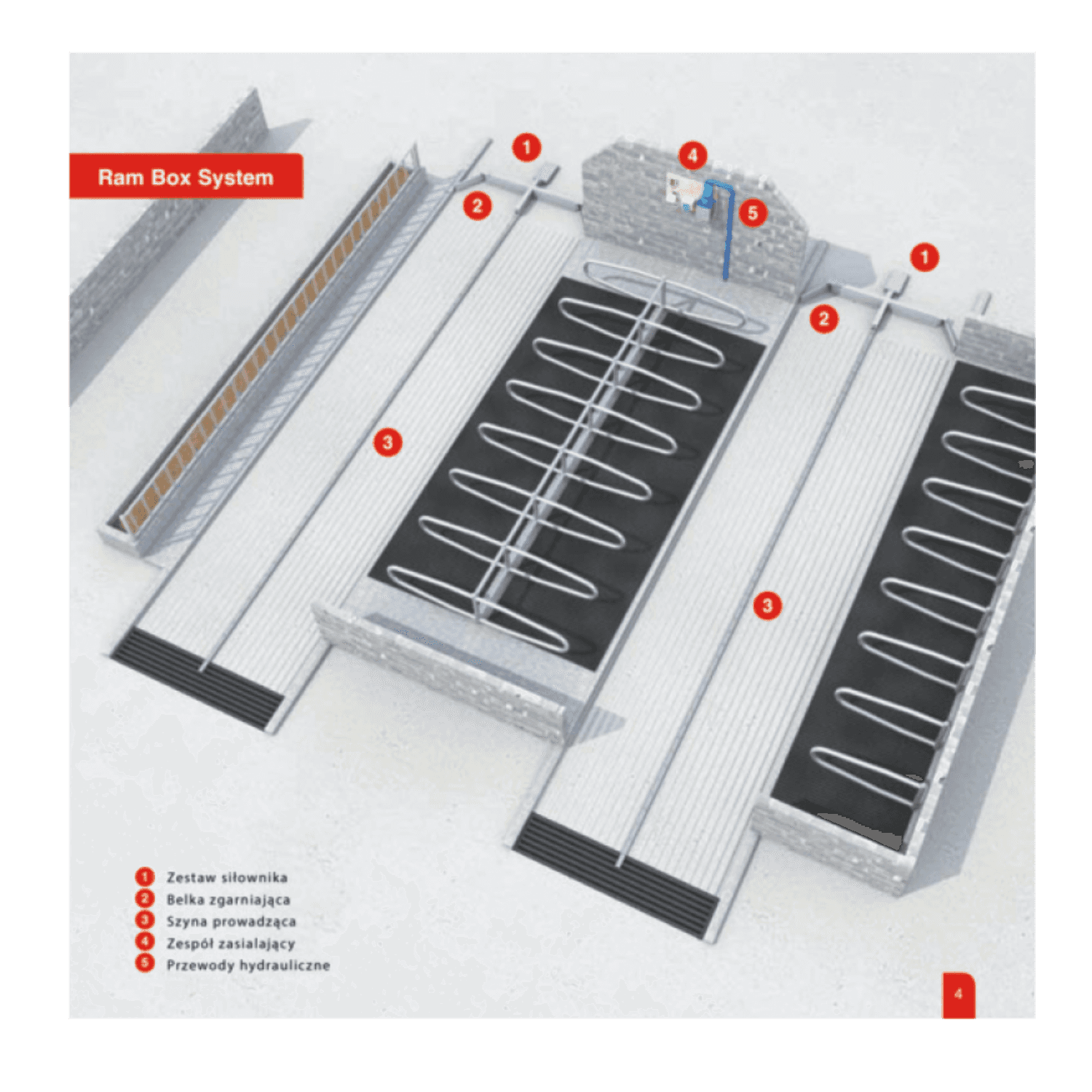 Ram Box System

1
4
2
5
1
2
3
3

1 Zestaw siłownika
2 Belka zgarniająca
3 Szyna prowadząca
4 Zespół zasialający
5 Przewody hydrauliczne

4